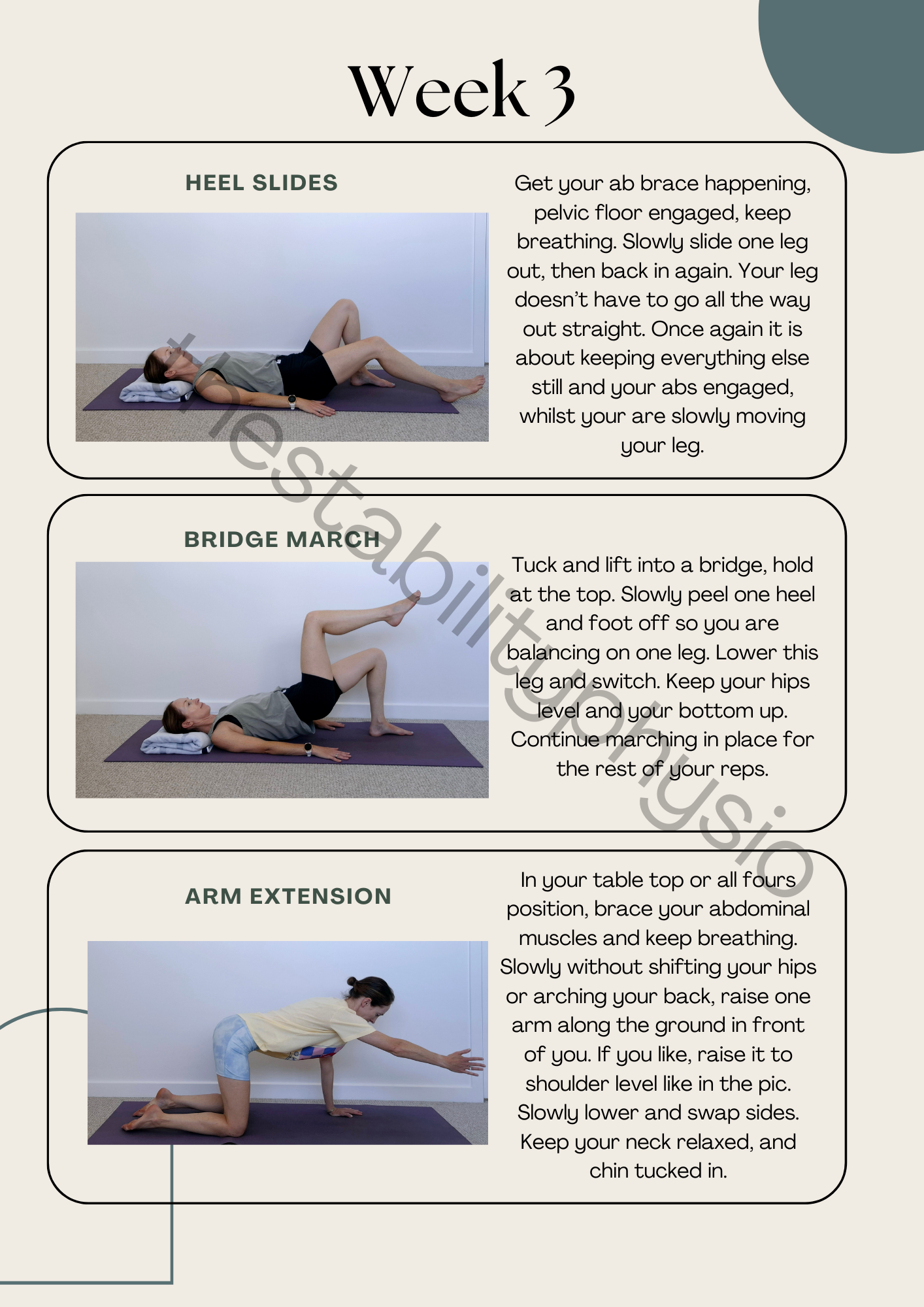 Week 3

HEEL SLIDES

Get your ab brace happening, pelvic floor engaged, keep breathing. Slowly slide one leg out, then back in again. Your leg doesn't have to go all the way out straight. Once again it is about keeping everything else still and your abs engaged, whilst your are slowly moving your leg.

BRIDGE MARCH

Tuck and lift into a bridge, hold at the top. Slowly peel one heel and foot off so you are balancing on one leg. Lower this leg and switch. Keep your hips level and your bottom up. Continue marching in place for the rest of your reps.

ARM EXTENSION

In your table top or all fours position, brace your abdominal muscles and keep breathing. Slowly without shifting your hips or arching your back, raise one arm along the ground in front of you. If you like, raise it to shoulder level like in the pic. Slowly lower and swap sides. Keep your neck relaxed, and chin tucked in.

thestabilityphysio